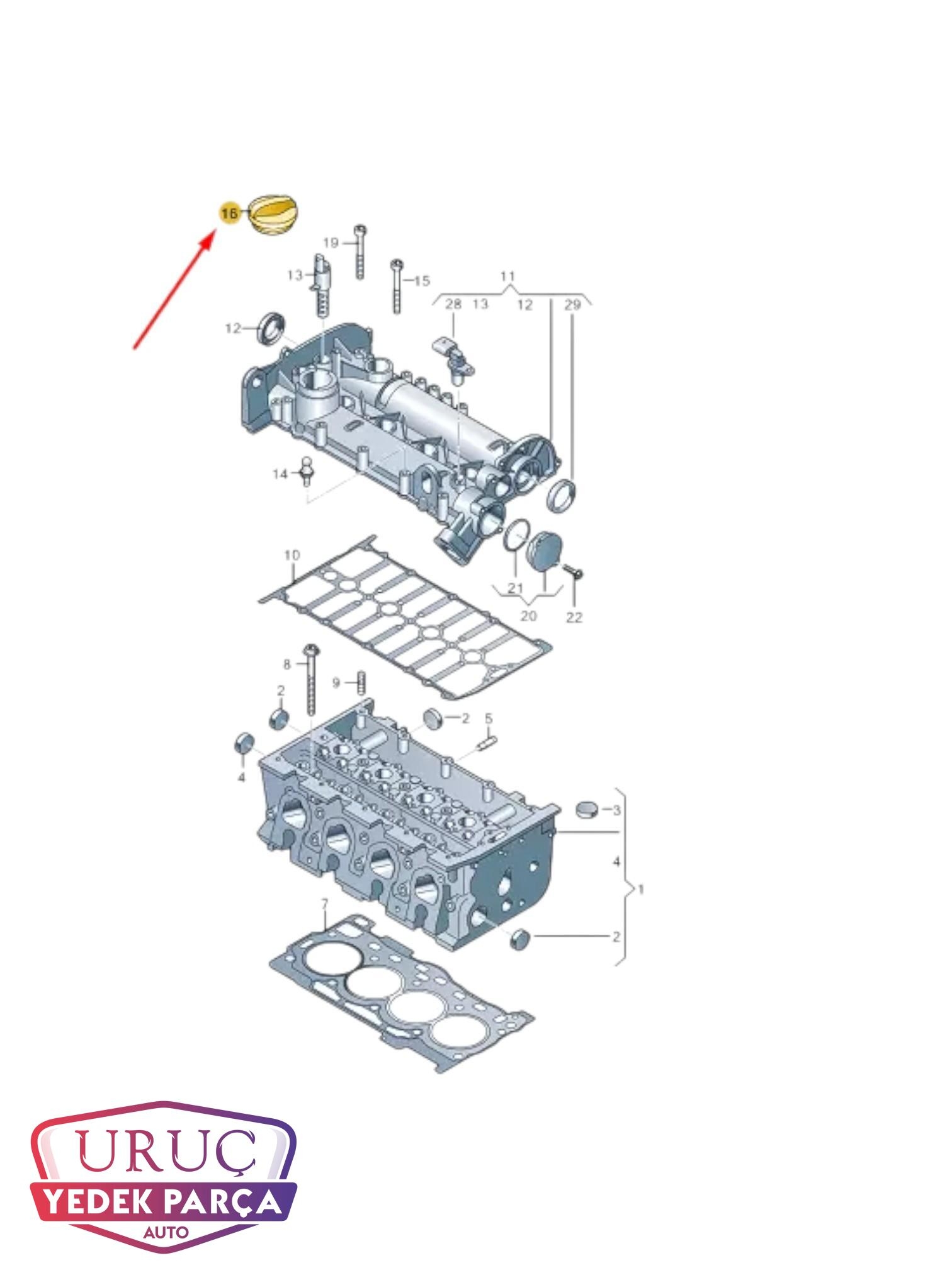 16
19
13
15
11
28 13 12 29
12
14
10
21
20
22
8
9
2
2
5
4
3
4
1
2
7
URUÇ
YEDEK PARÇA
AUTO